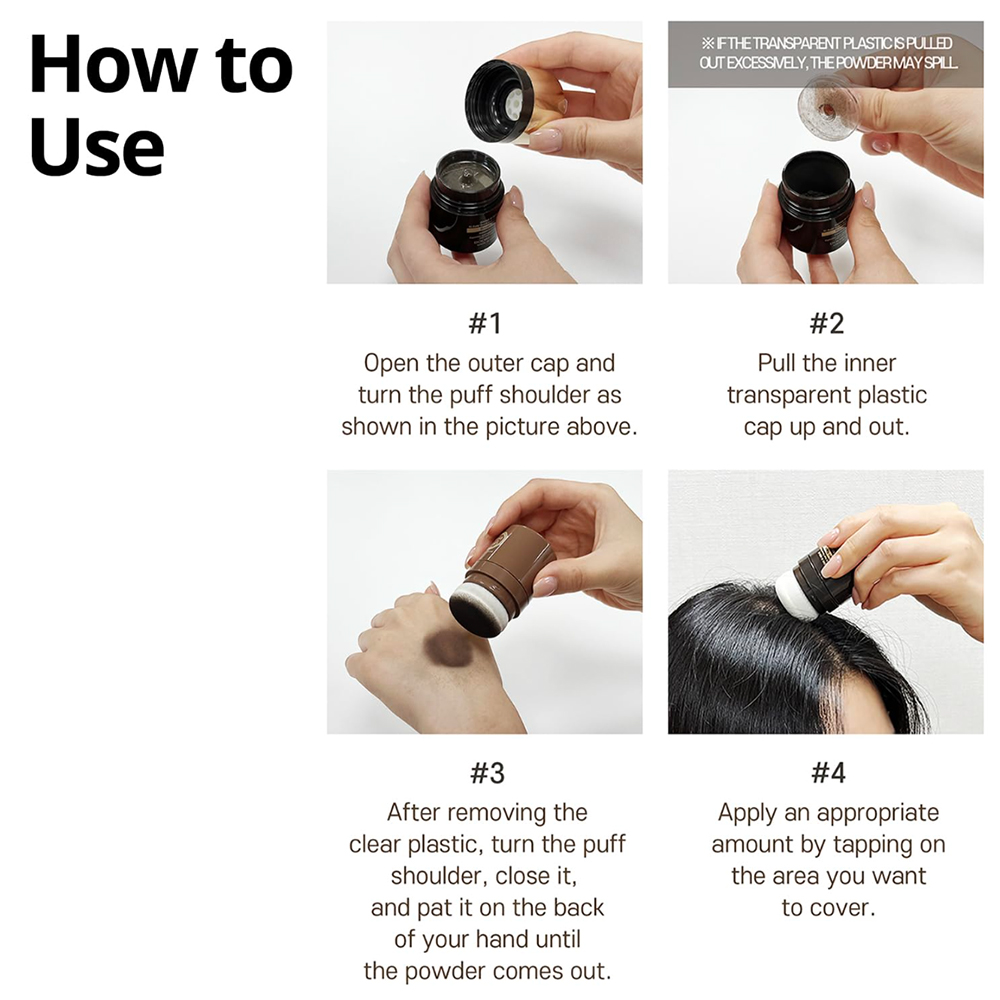 How to Use

※ IF THE TRANSPARENT PLASTIC IS PULLED OUT EXCESSIVELY, THE POWDER MAY SPILL.

#1
Open the outer cap and turn the puff shoulder as shown in the picture above.

#2
Pull the inner transparent plastic cap up and out.

#3
After removing the clear plastic, turn the puff shoulder, close it, and pat it on the back of your hand until the powder comes out.

#4
Apply an appropriate amount by tapping on the area you want to cover.